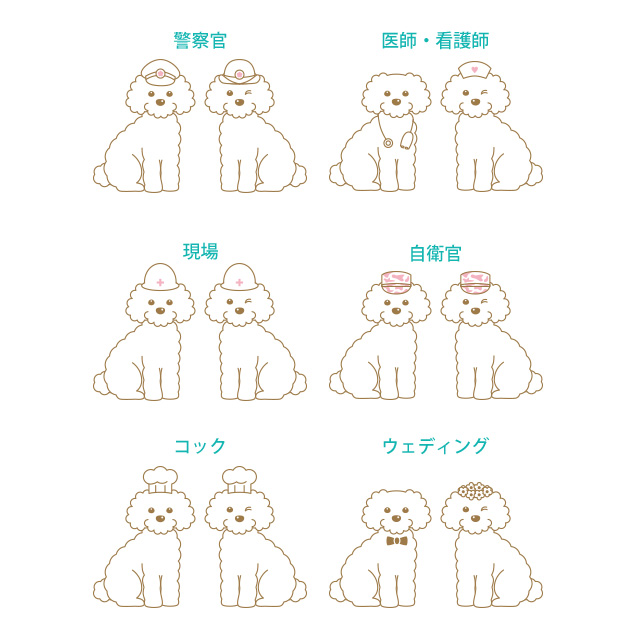 警察官

医師・看護師

現場

自衛官

コック

ウェディング